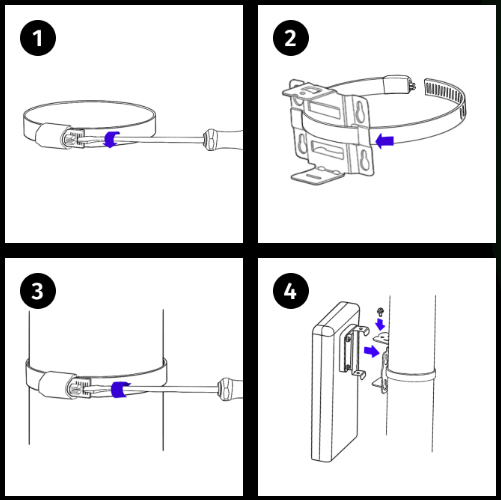 1

2

3

4